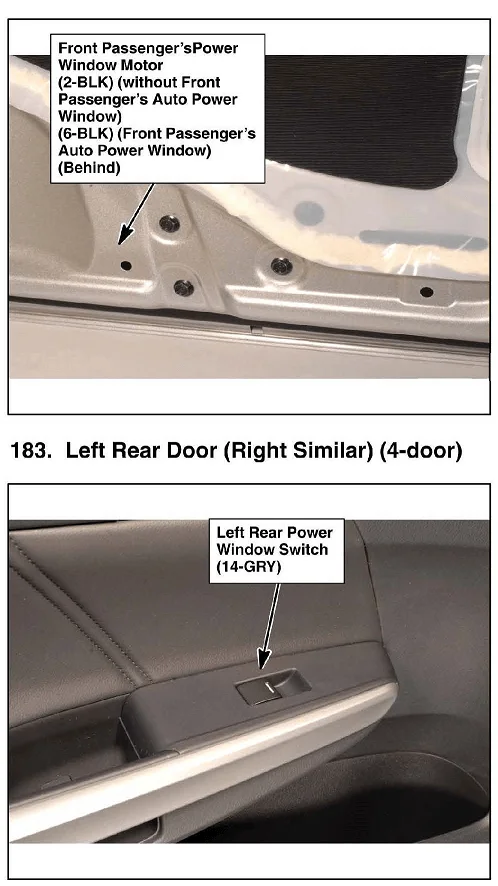 Front Passenger'sPower Window Motor (2-BLK) (without Front Passenger's Auto Power Window) (6-BLK) (Front Passenger's Auto Power Window) (Behind)

183. Left Rear Door (Right Similar) (4-door)

Left Rear Power Window Switch (14-GRY)