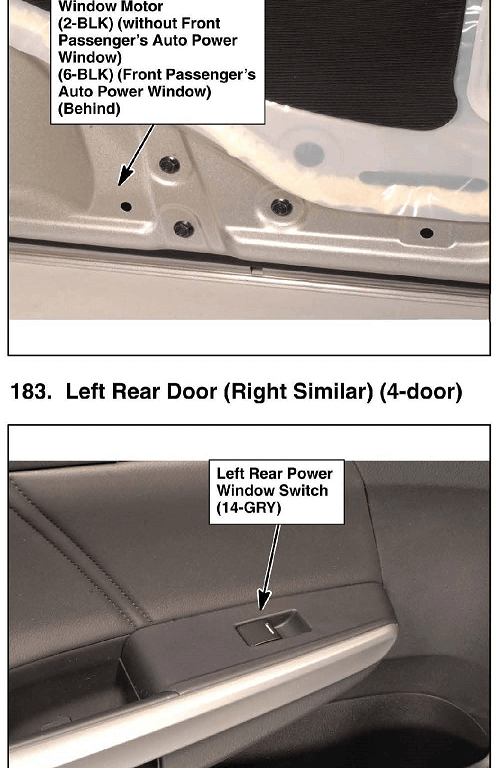 Window Motor
(2-BLK) (without Front Passenger's Auto Power Window)
(6-BLK) (Front Passenger's Auto Power Window)
(Behind)

183. Left Rear Door (Right Similar) (4-door)

Left Rear Power Window Switch
(14-GRY)