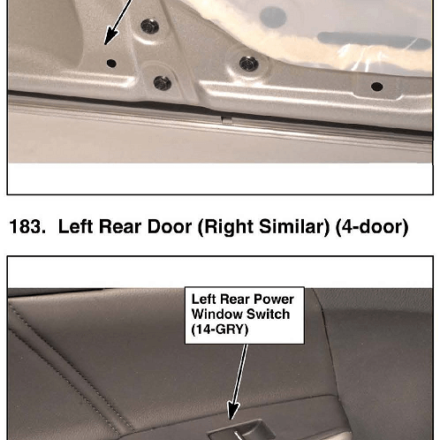 183. Left Rear Door (Right Similar) (4-door)

Left Rear Power Window Switch (14-GRY)