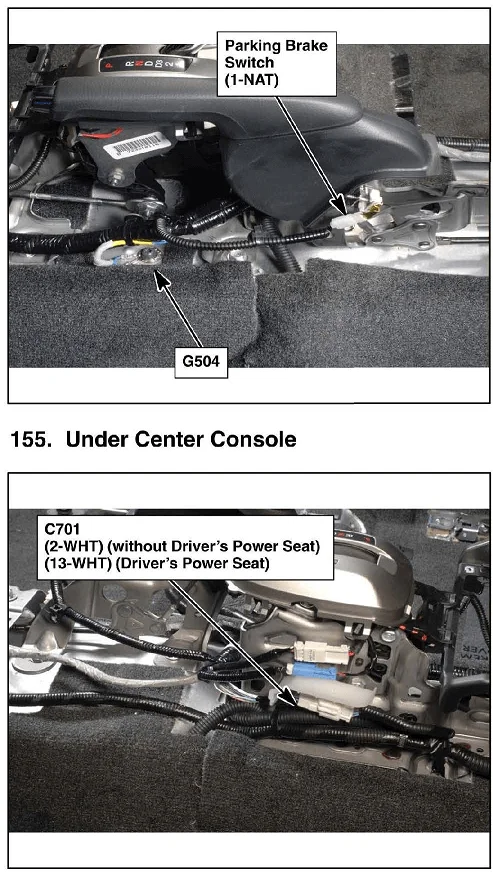 Parking Brake Switch (1-NAT)

G504

155. Under Center Console

C701
(2-WHT) (without Driver's Power Seat)
(13-WHT) (Driver's Power Seat)