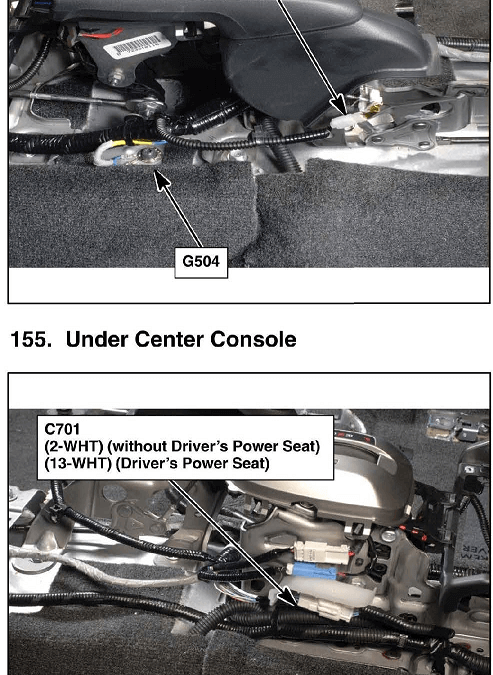 G504

155. Under Center Console

C701
(2-WHT) (without Driver's Power Seat)
(13-WHT) (Driver's Power Seat)