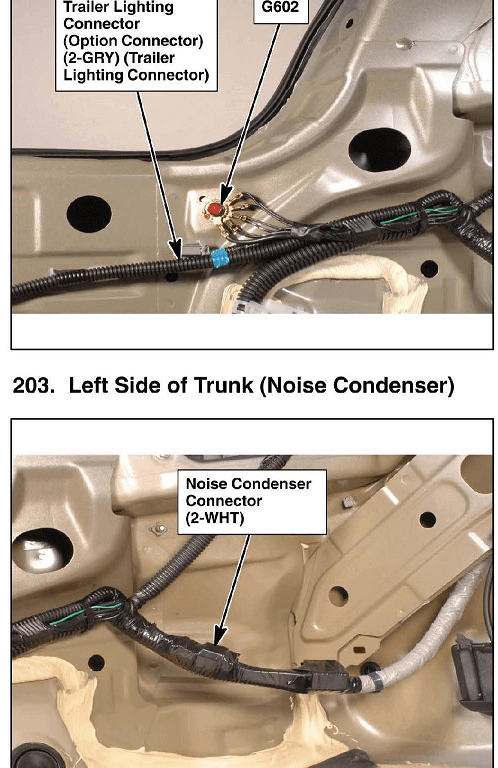 Trailer Lighting Connector (Option Connector) (2-GRY) (Trailer Lighting Connector)

G602

203. Left Side of Trunk (Noise Condenser)

Noise Condenser Connector (2-WHT)