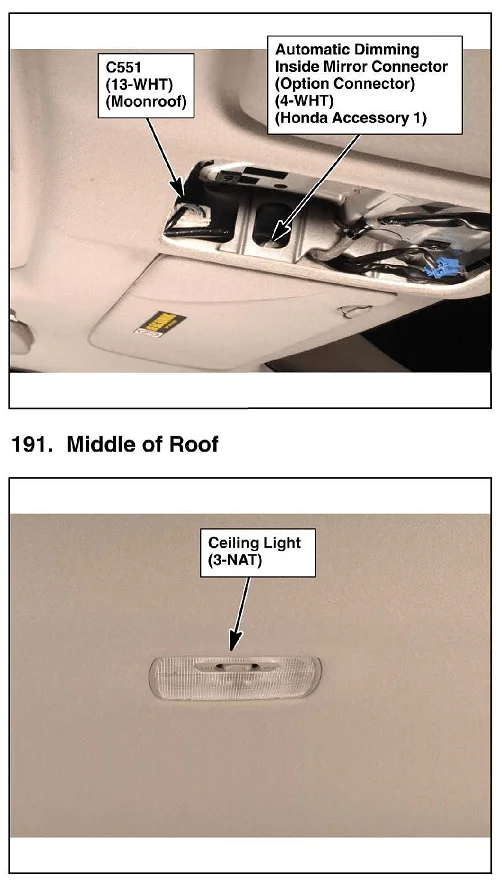 C551
(13-WHT)
(Moonroof)

Automatic Dimming
Inside Mirror Connector
(Option Connector)
(4-WHT)
(Honda Accessory 1)

191. Middle of Roof

Ceiling Light
(3-NAT)