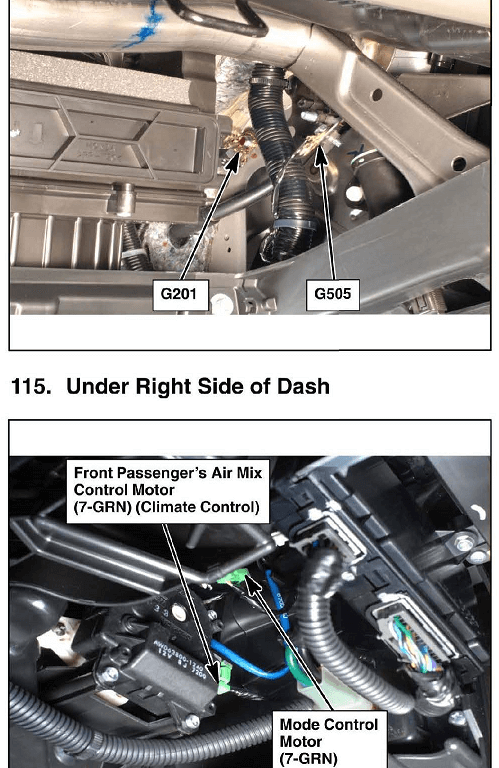 G201

G505

115. Under Right Side of Dash

Front Passenger's Air Mix Control Motor (7-GRN) (Climate Control)

Mode Control Motor (7-GRN)