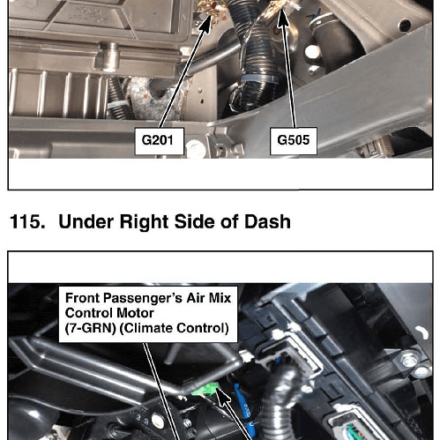 G201

G505

115. Under Right Side of Dash

Front Passenger's Air Mix Control Motor (7-GRN) (Climate Control)