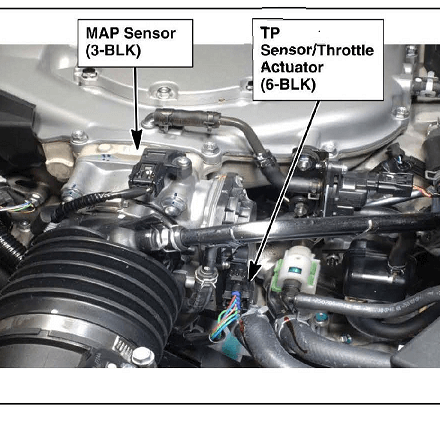 MAP Sensor
(3-BLK)

TP
Sensor/Throttle
Actuator
(6-BLK)