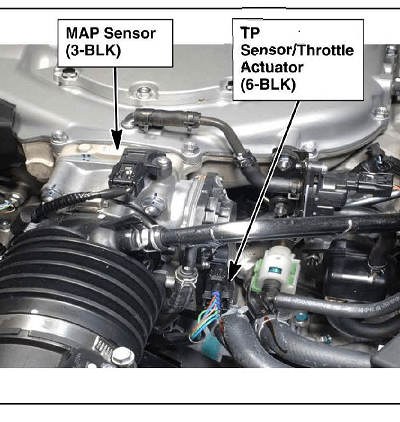 MAP Sensor
(3-BLK)

TP
Sensor/Throttle
Actuator
(6-BLK)