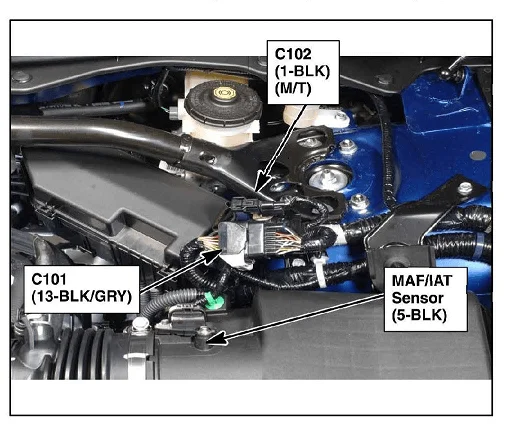 C102
(1-BLK)
(M/T)

C101
(13-BLK/GRY)

MAF/IAT
Sensor
(5-BLK)