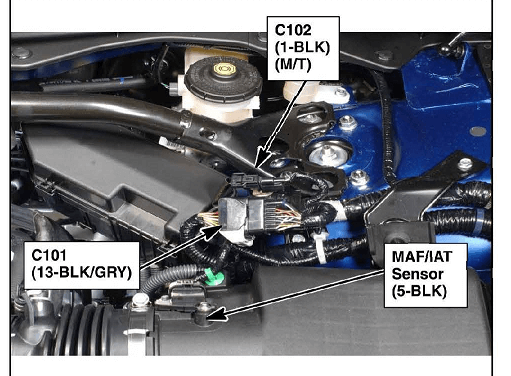 C102
(1-BLK)
(M/T)

C101
(13-BLK/GRY)

MAF/IAT
Sensor
(5-BLK)