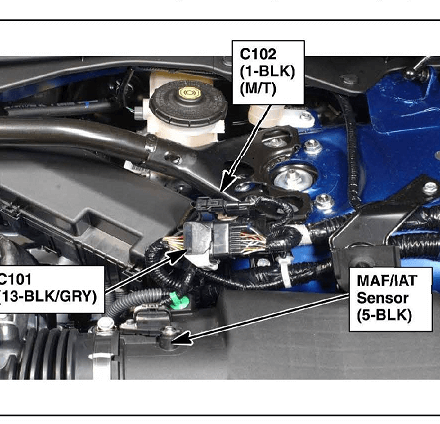 C102
(1-BLK)
(M/T)

C101
(13-BLK/GRY)

MAF/IAT
Sensor
(5-BLK)