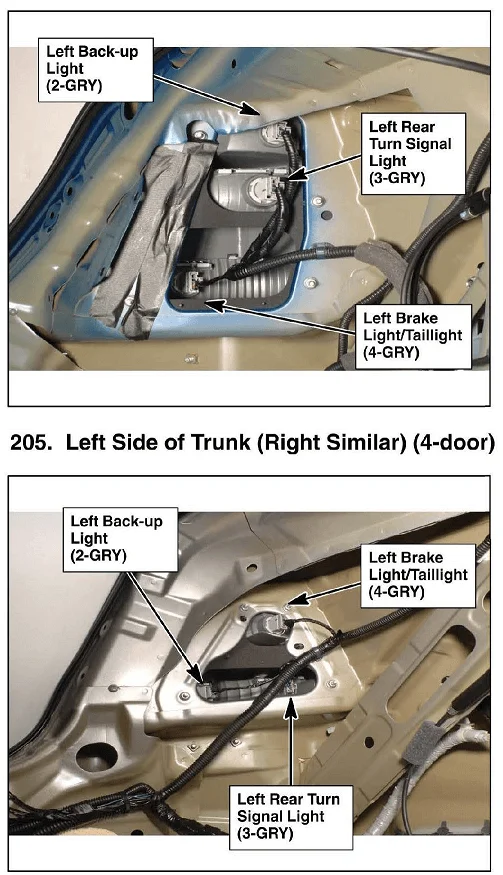 Left Back-up Light (2-GRY)

Left Rear Turn Signal Light (3-GRY)

Left Brake Light/Taillight (4-GRY)

205. Left Side of Trunk (Right Similar) (4-door)

Left Back-up Light (2-GRY)

Left Brake Light/Taillight (4-GRY)

Left Rear Turn Signal Light (3-GRY)