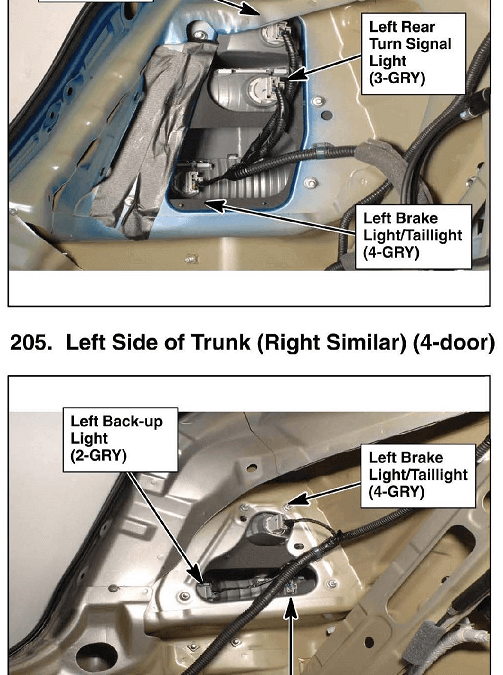 Left Rear Turn Signal Light (3-GRY)

Left Brake Light/Taillight (4-GRY)

205. Left Side of Trunk (Right Similar) (4-door)

Left Back-up Light (2-GRY)

Left Brake Light/Taillight (4-GRY)