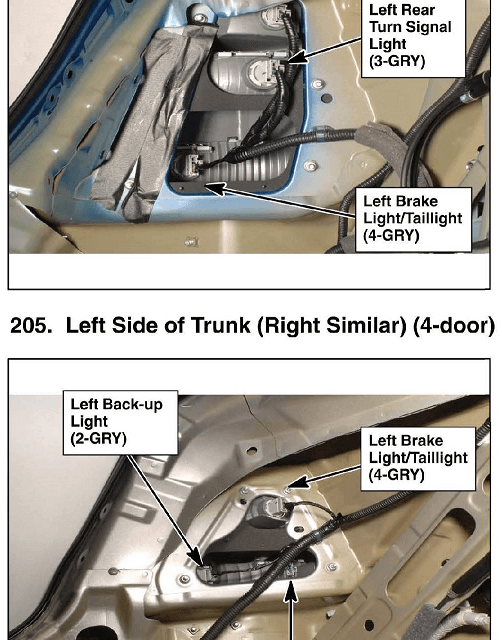 Left Rear Turn Signal Light (3-GRY)

Left Brake Light/Taillight (4-GRY)

205. Left Side of Trunk (Right Similar) (4-door)

Left Back-up Light (2-GRY)

Left Brake Light/Taillight (4-GRY)