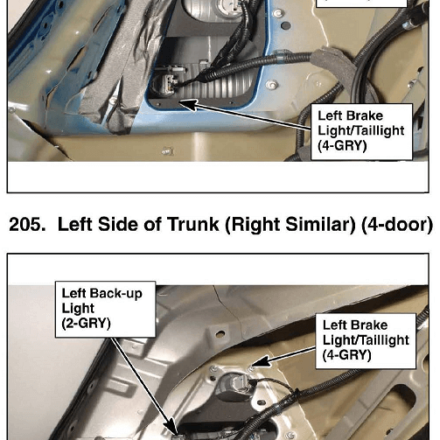 Left Brake Light/Taillight (4-GRY)

205. Left Side of Trunk (Right Similar) (4-door)

Left Back-up Light (2-GRY)

Left Brake Light/Taillight (4-GRY)