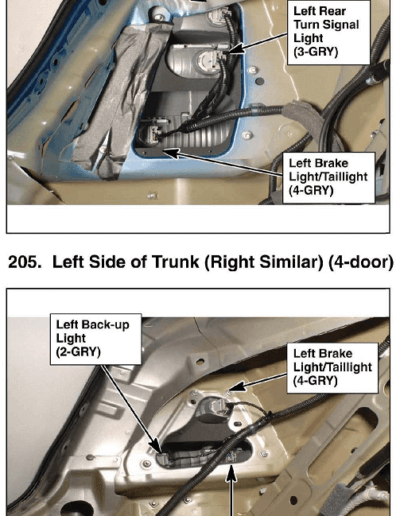 Left Rear Turn Signal Light (3-GRY)

Left Brake Light/Taillight (4-GRY)

205. Left Side of Trunk (Right Similar) (4-door)

Left Back-up Light (2-GRY)

Left Brake Light/Taillight (4-GRY)