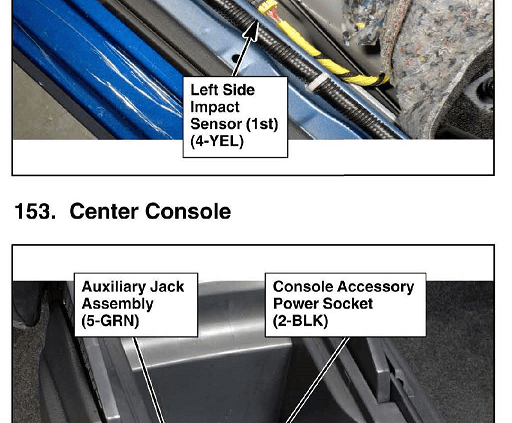 Left Side Impact Sensor (1st) (4-YEL)

153. Center Console

Auxiliary Jack Assembly (5-GRN)

Console Accessory Power Socket (2-BLK)