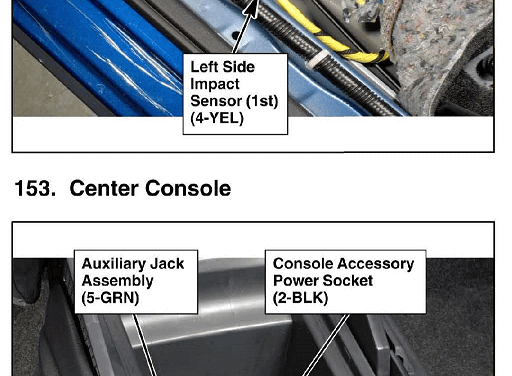 Left Side Impact Sensor (1st) (4-YEL)

153. Center Console

Auxiliary Jack Assembly (5-GRN)

Console Accessory Power Socket (2-BLK)