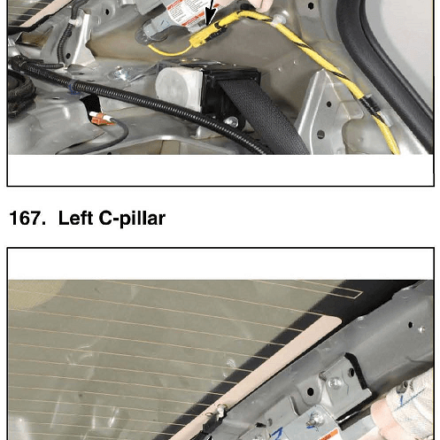 167. Left C-pillar