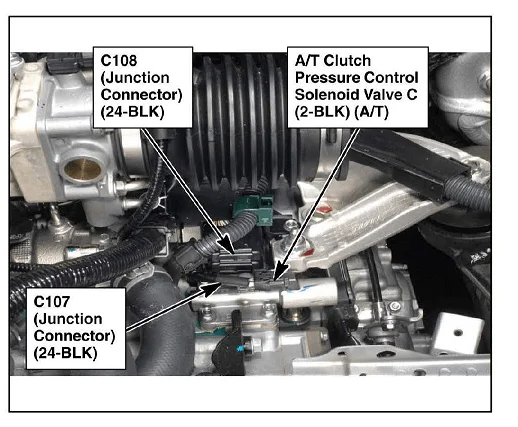 C108
(Junction
Connector)
(24-BLK)

A/T Clutch
Pressure Control
Solenoid Valve C
(2-BLK) (A/T)

C107
(Junction
Connector)
(24-BLK)