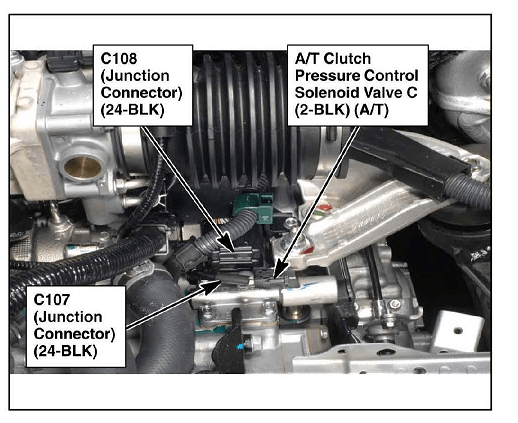 C108
(Junction
Connector)
(24-BLK)

A/T Clutch
Pressure Control
Solenoid Valve C
(2-BLK) (A/T)

C107
(Junction
Connector)
(24-BLK)