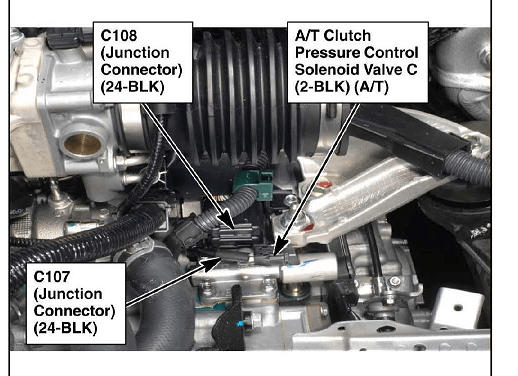 C108
(Junction
Connector)
(24-BLK)

A/T Clutch
Pressure Control
Solenoid Valve C
(2-BLK) (A/T)

C107
(Junction
Connector)
(24-BLK)