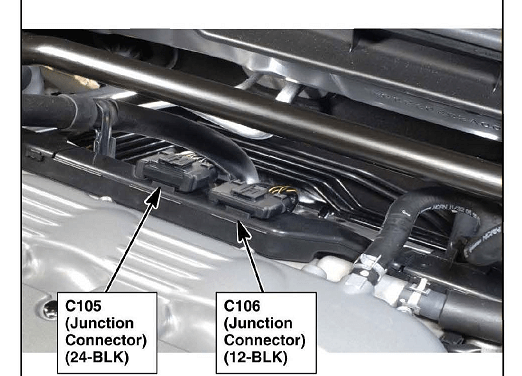 C105
(Junction
Connector)
(24-BLK)

C106
(Junction
Connector)
(12-BLK)