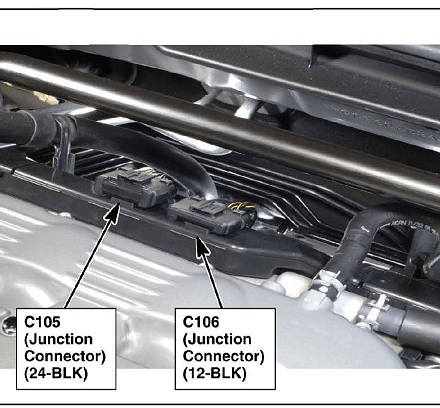 C105
(Junction
Connector)
(24-BLK)

C106
(Junction
Connector)
(12-BLK)