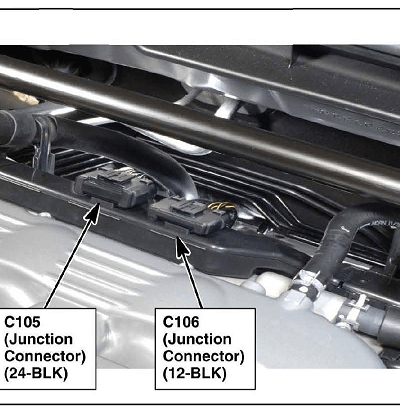 C105
(Junction
Connector)
(24-BLK)

C106
(Junction
Connector)
(12-BLK)