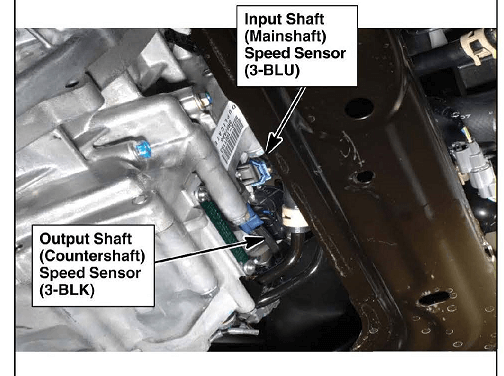 Input Shaft (Mainshaft) Speed Sensor (3-BLU)

Output Shaft (Countershaft) Speed Sensor (3-BLK)