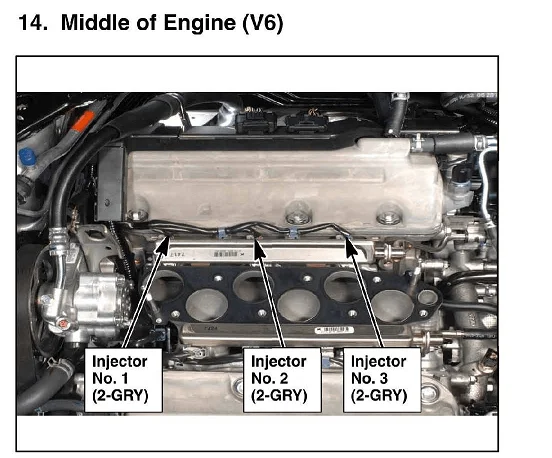 14. Middle of Engine (V6)

Injector No. 1 (2-GRY)

Injector No. 2 (2-GRY)

Injector No. 3 (2-GRY)