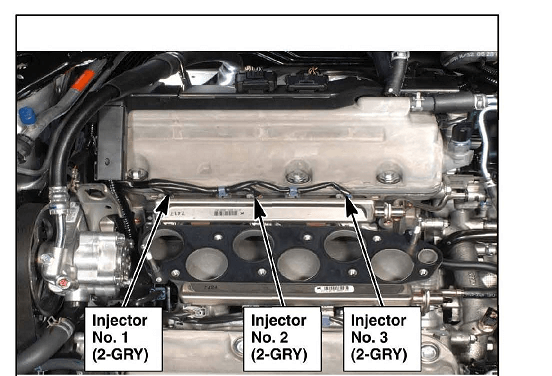 Injector No. 1 (2-GRY)

Injector No. 2 (2-GRY)

Injector No. 3 (2-GRY)