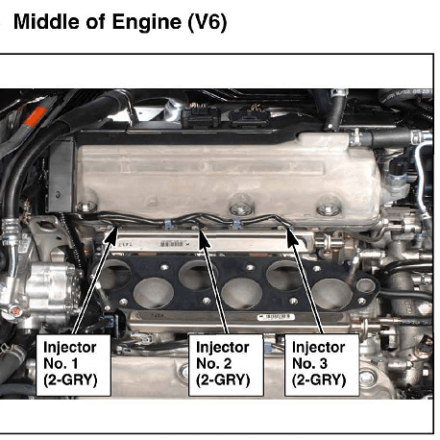 Middle of Engine (V6)

Injector No. 1 (2-GRY)

Injector No. 2 (2-GRY)

Injector No. 3 (2-GRY)