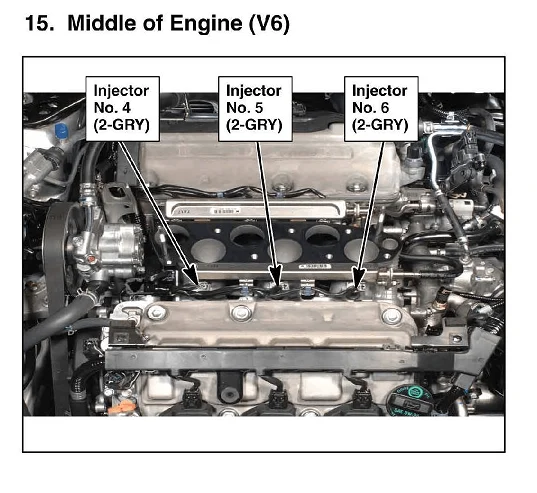 15. Middle of Engine (V6)

Injector No. 4 (2-GRY)

Injector No. 5 (2-GRY)

Injector No. 6 (2-GRY)