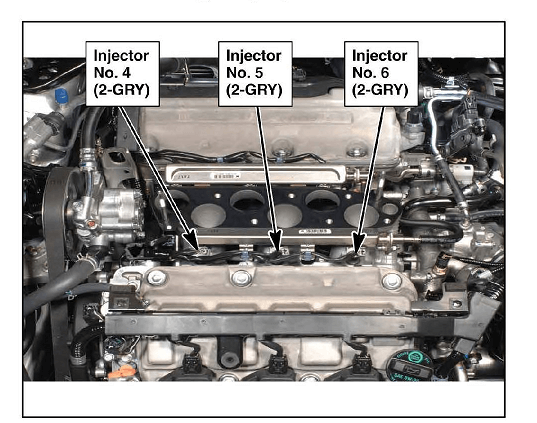 Injector No. 4 (2-GRY)

Injector No. 5 (2-GRY)

Injector No. 6 (2-GRY)