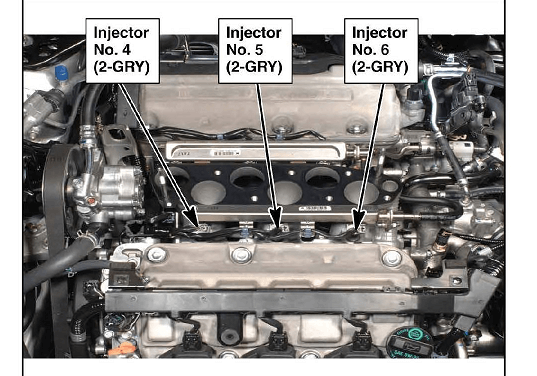 Injector No. 4 (2-GRY)

Injector No. 5 (2-GRY)

Injector No. 6 (2-GRY)