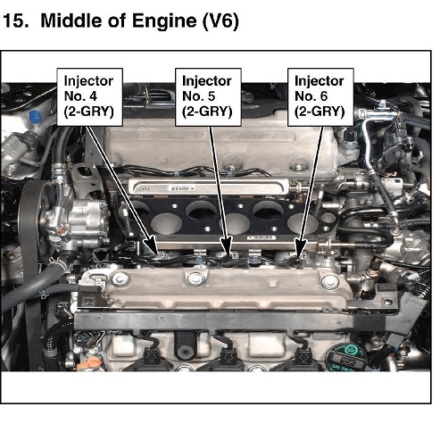 15. Middle of Engine (V6)

Injector No. 4 (2-GRY)

Injector No. 5 (2-GRY)

Injector No. 6 (2-GRY)