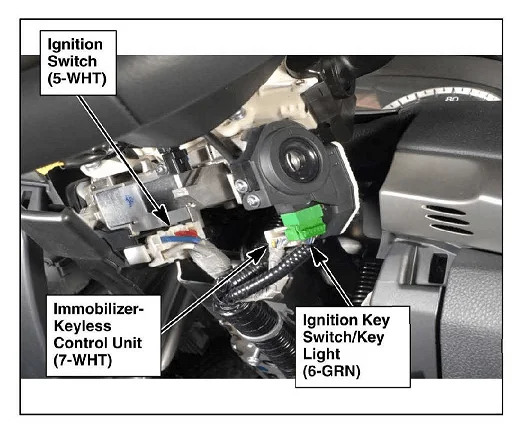 Ignition Switch (5-WHT)

80

Immobilizer-Keyless Control Unit (7-WHT)

Ignition Key Switch/Key Light (6-GRN)