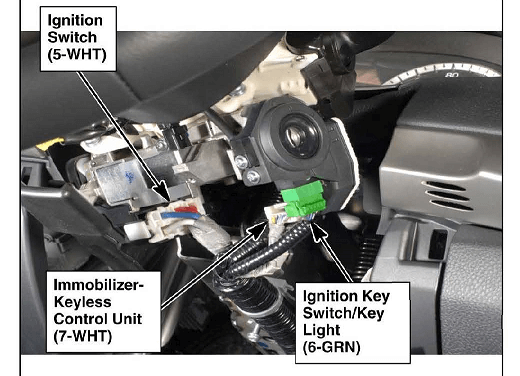 Ignition Switch (5-WHT)

80

Immobilizer-Keyless Control Unit (7-WHT)

Ignition Key Switch/Key Light (6-GRN)