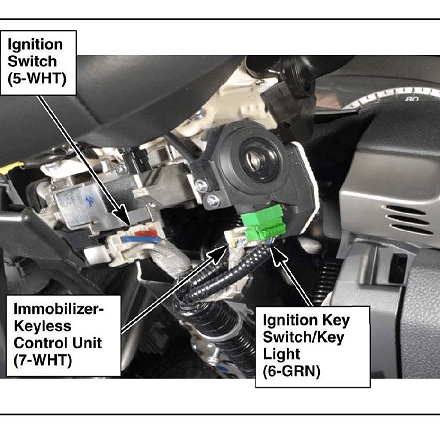 Ignition Switch (5-WHT)

Immobilizer-Keyless Control Unit (7-WHT)

Ignition Key Switch/Key Light (6-GRN)