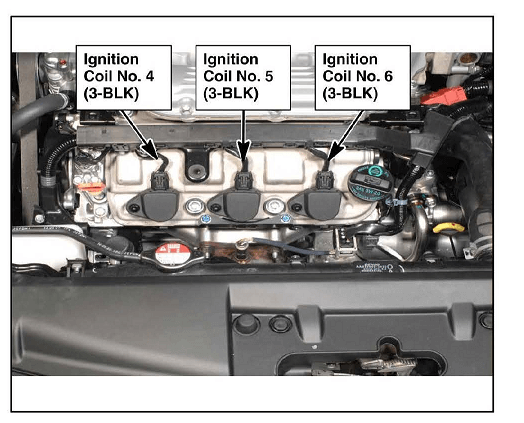 Ignition Coil No. 4 (3-BLK)

Ignition Coil No. 5 (3-BLK)

Ignition Coil No. 6 (3-BLK)