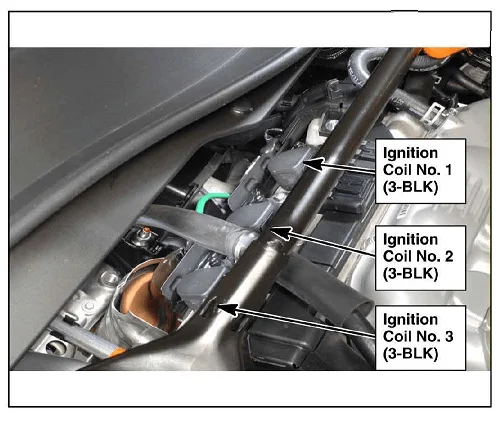 Ignition Coil No. 1 (3-BLK)

Ignition Coil No. 2 (3-BLK)

Ignition Coil No. 3 (3-BLK)