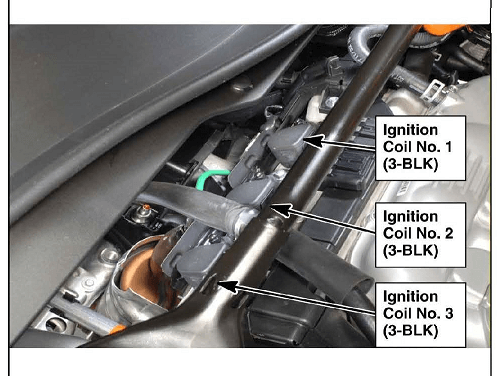 Ignition Coil No. 1 (3-BLK)

Ignition Coil No. 2 (3-BLK)

Ignition Coil No. 3 (3-BLK)