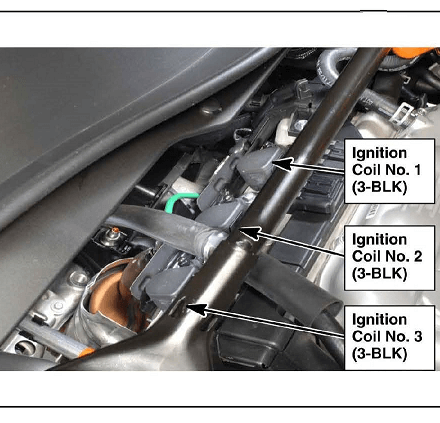 Ignition Coil No. 1 (3-BLK)

Ignition Coil No. 2 (3-BLK)

Ignition Coil No. 3 (3-BLK)