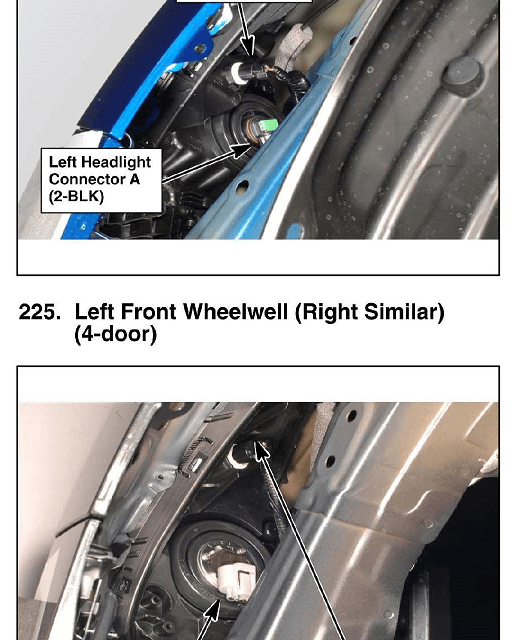 Left Headlight Connector A (2-BLK)

225. Left Front Wheelwell (Right Similar) (4-door)