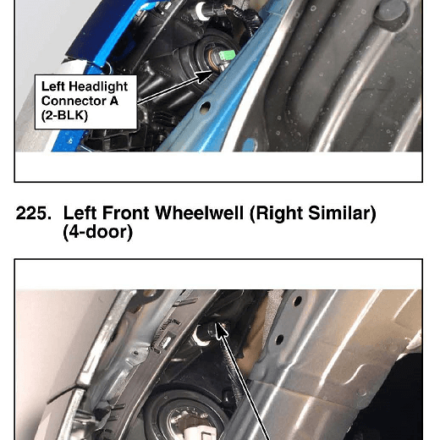 Left Headlight Connector A (2-BLK)

225. Left Front Wheelwell (Right Similar) (4-door)