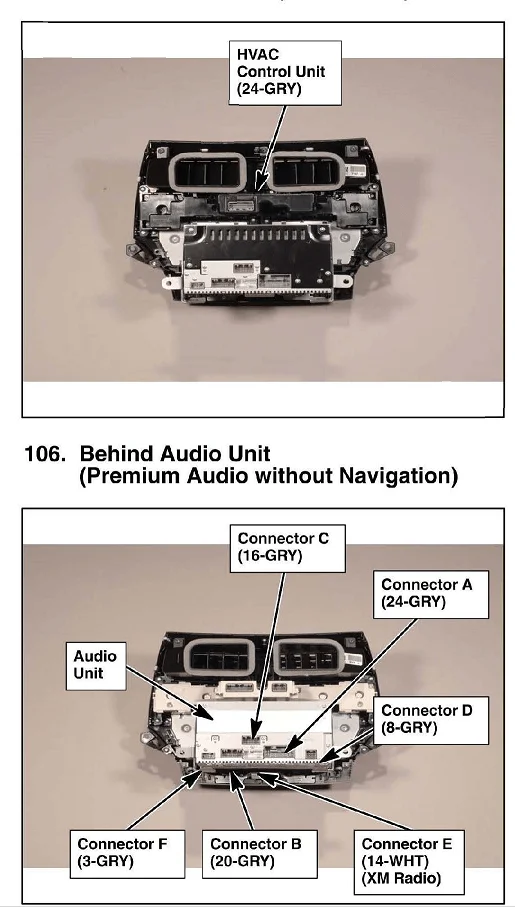 HVAC Control Unit (24-GRY)

106. Behind Audio Unit (Premium Audio without Navigation)

Connector C (16-GRY)

Connector A (24-GRY)

Audio Unit

Connector D (8-GRY)

Connector F (3-GRY)

Connector B (20-GRY)

Connector E (14-WHT) (XM Radio)