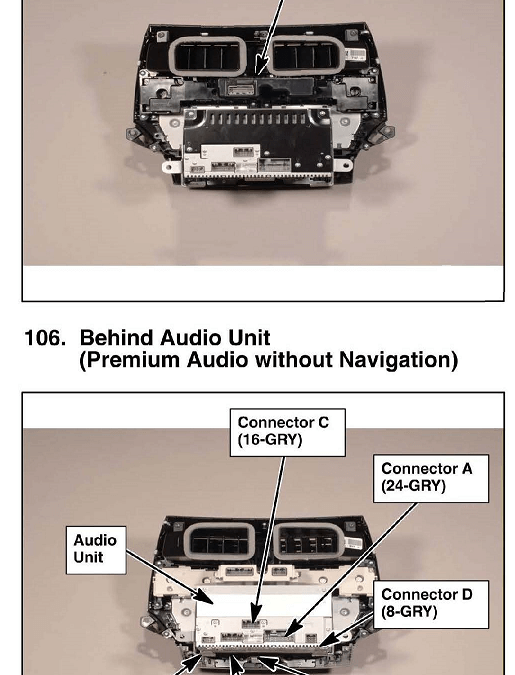 106. Behind Audio Unit (Premium Audio without Navigation)

Connector C (16-GRY)

Connector A (24-GRY)

Audio Unit

Connector D (8-GRY)