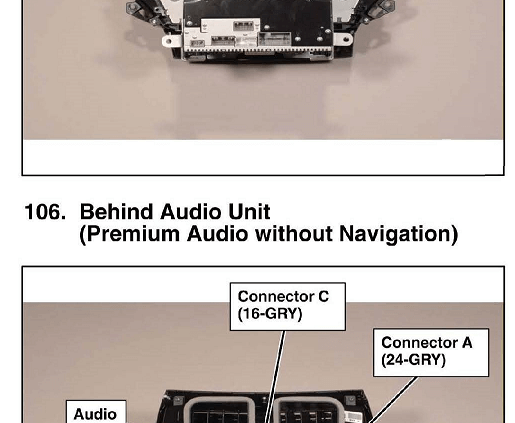 106. Behind Audio Unit
(Premium Audio without Navigation)

Connector C
(16-GRY)

Connector A
(24-GRY)

Audio