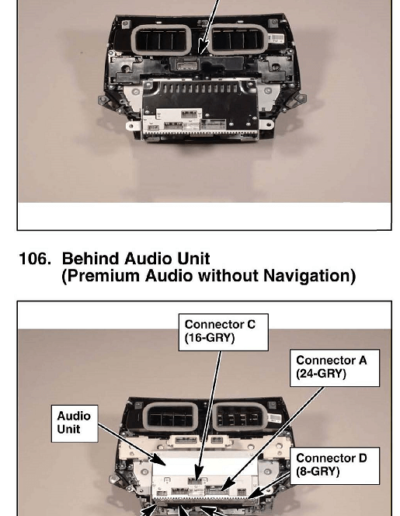 106. Behind Audio Unit (Premium Audio without Navigation)

Connector C (16-GRY)

Connector A (24-GRY)

Audio Unit

Connector D (8-GRY)