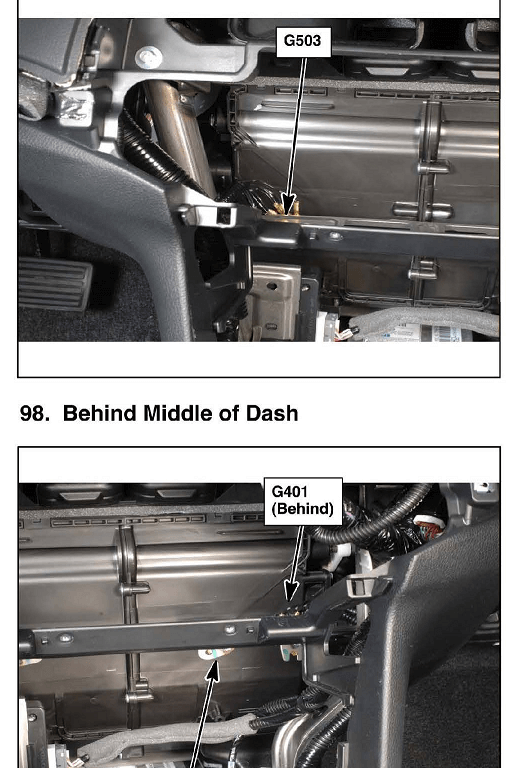 G503

98. Behind Middle of Dash

G401 (Behind)